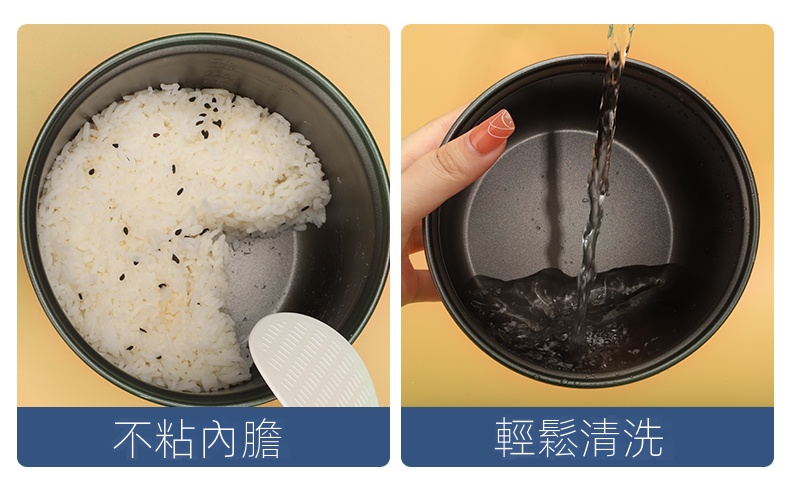 不粘內膽

輕鬆清洗