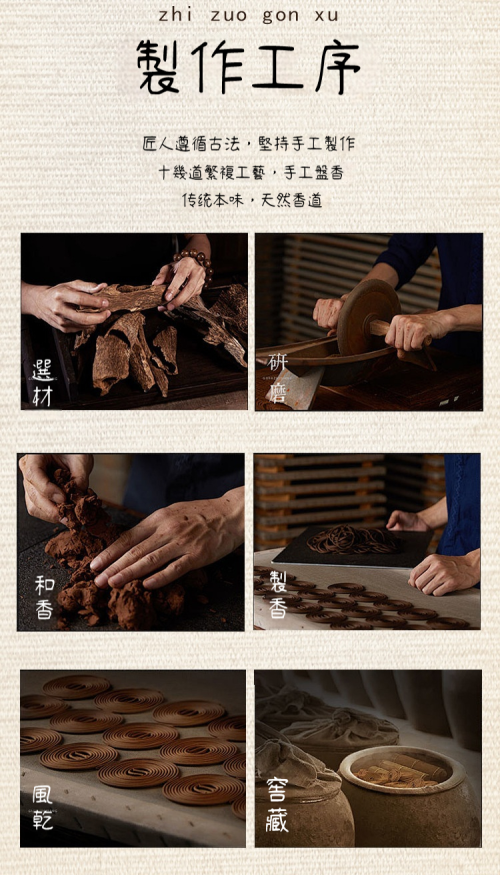 zhi zuo gon xu
製作工序

匠人遵循古法，堅持手工製作
十幾道繁複工藝，手工盤香
传统本味，天然香道

選材

研磨

和香

製香

風乾

窖藏